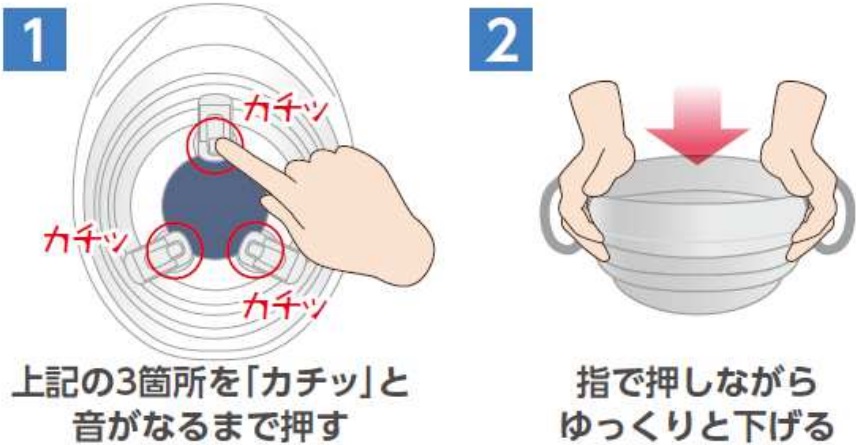 1

カチッ

カチッ

カチッ

上記の3箇所を「カチッ」と音がなるまで押す

2

指で押しながらゆっくりと下げる