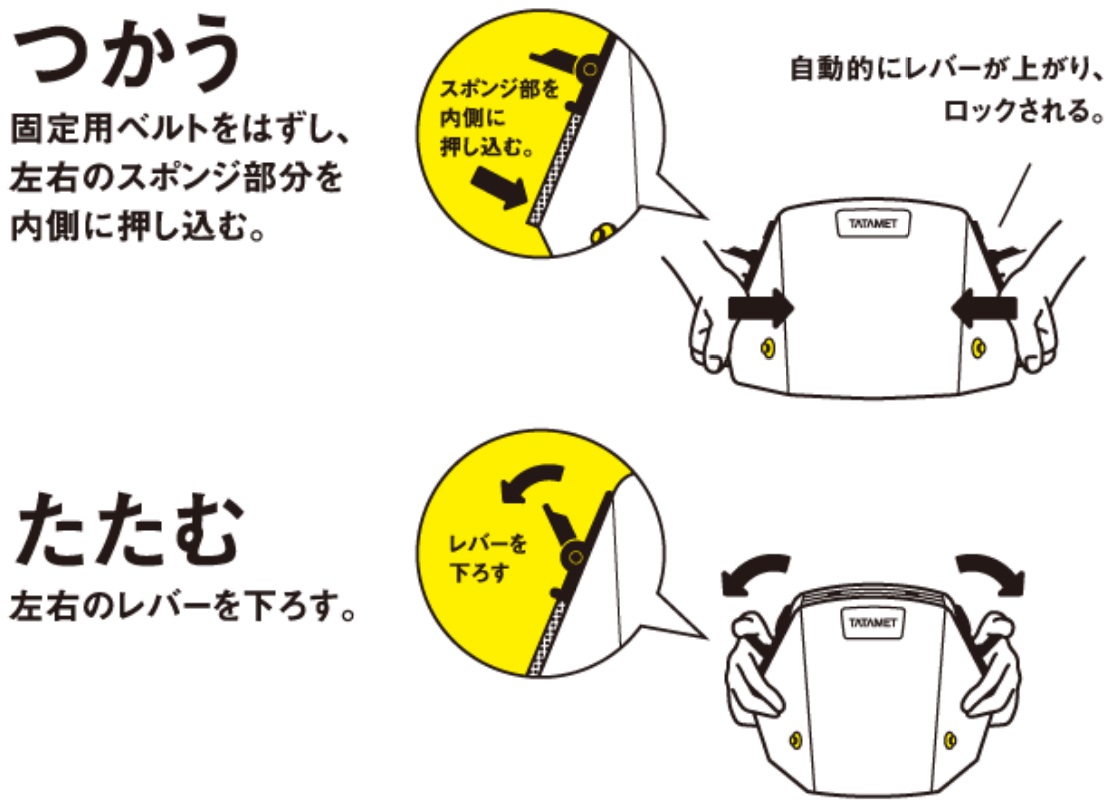 つかう
固定用ベルトをはずし、左右のスポンジ部分を内側に押し込む。

スポンジ部を内側に押し込む。

自動的にレバーが上がり、ロックされる。

TATAMET

たたむ
左右のレバーを下ろす。

レバーを下ろす

TATAMET